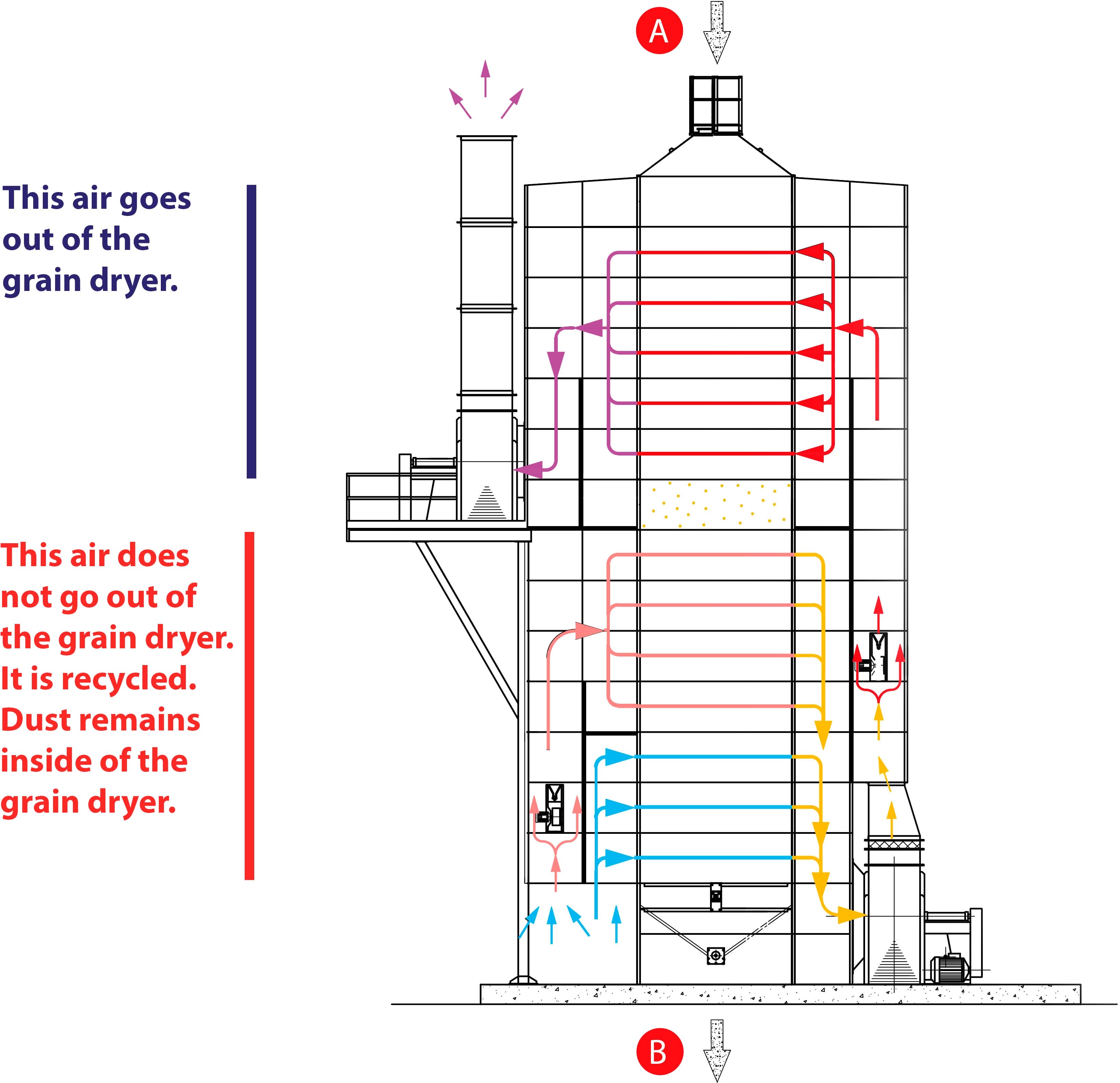 A

This air goes out of the grain dryer.

This air does not go out of the grain dryer. It is recycled. Dust remains inside of the grain dryer.

B